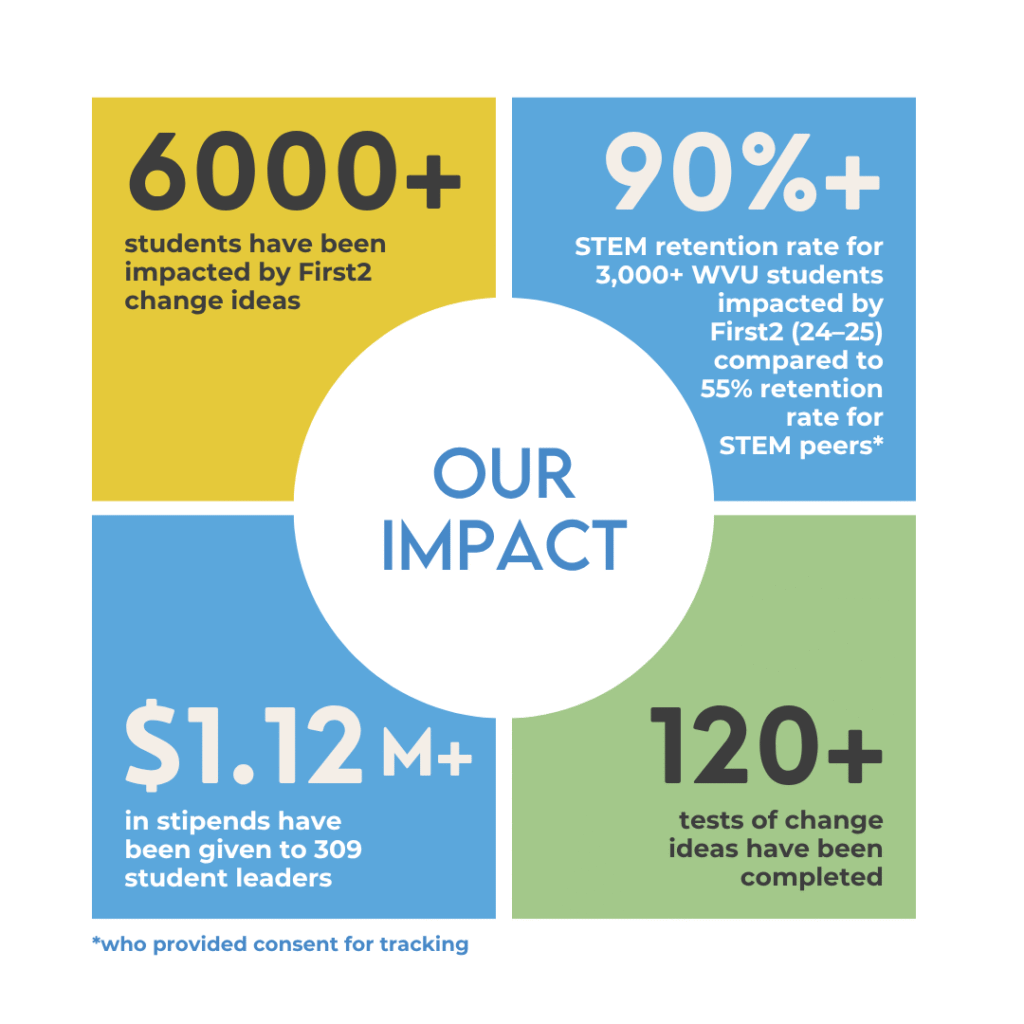 6000+

students have been impacted by First2 change ideas

90%+

STEM retention rate for 3,000+ WVU students impacted by First2 (24–25) compared to 55% retention rate for STEM peers*

OUR IMPACT

$1.12 M+

in stipends have been given to 309 student leaders

120+

tests of change ideas have been completed

*who provided consent for tracking